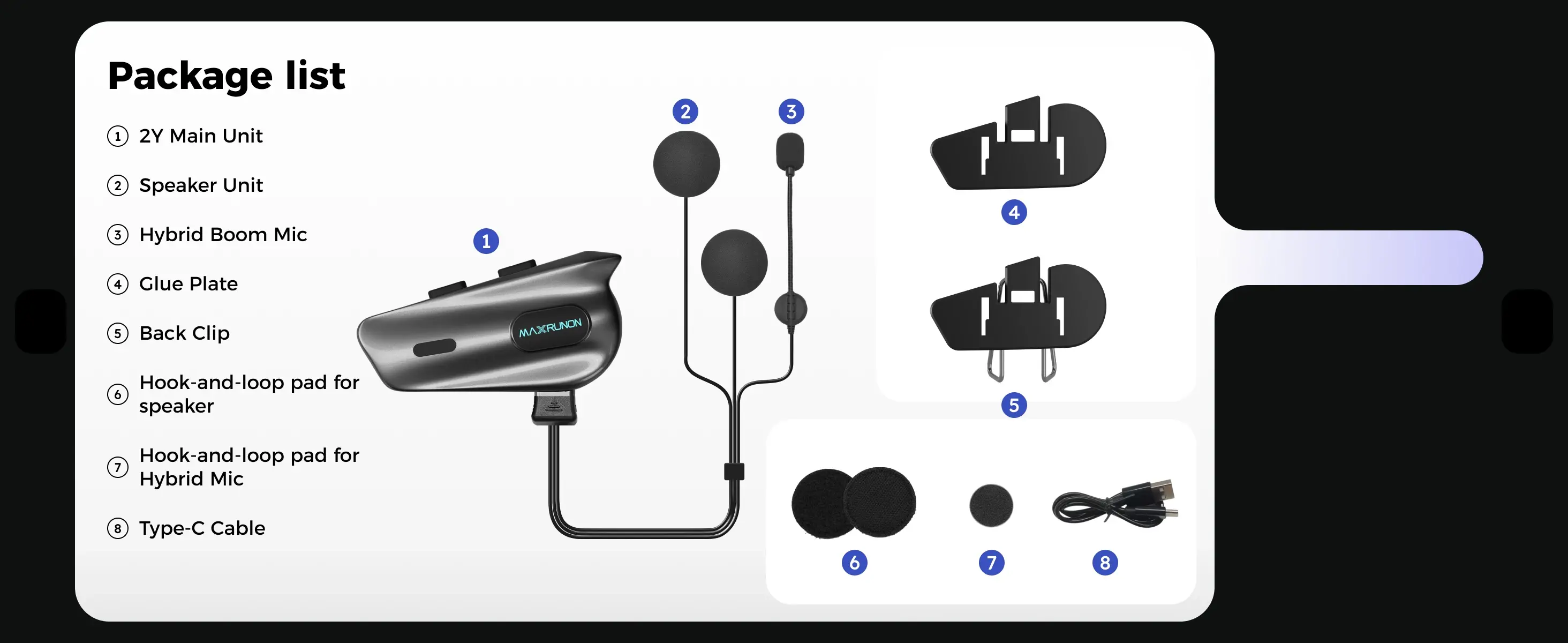 Package list

① 2Y Main Unit

② Speaker Unit

③ Hybrid Boom Mic

④ Glue Plate

⑤ Back Clip

⑥ Hook-and-loop pad for speaker

⑦ Hook-and-loop pad for Hybrid Mic

⑧ Type-C Cable

1

MAXRUNON

2

3

4

5

6

7

8